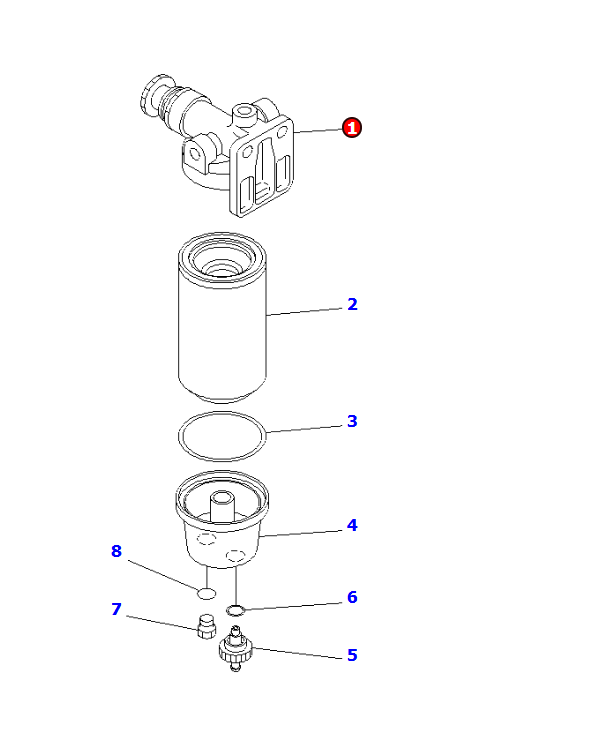 1
2
3
4
8
6
7
5